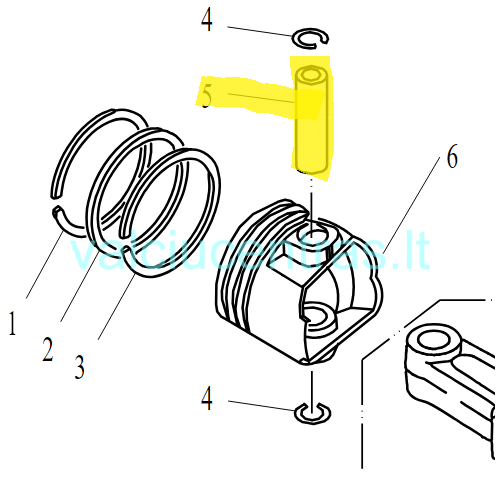 4
5
6
valciucentras.lt
1
2
3
4