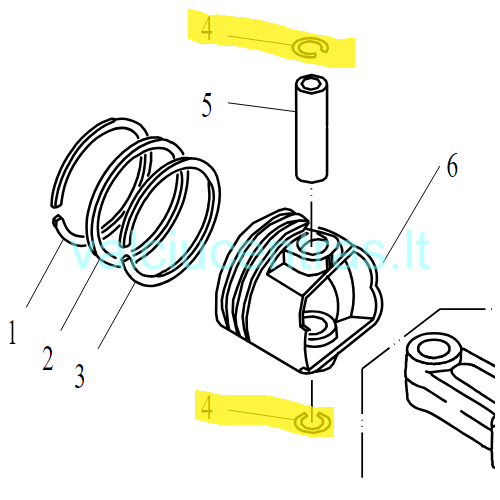 4
5
6
valciucentras.lt
1
2
3
4